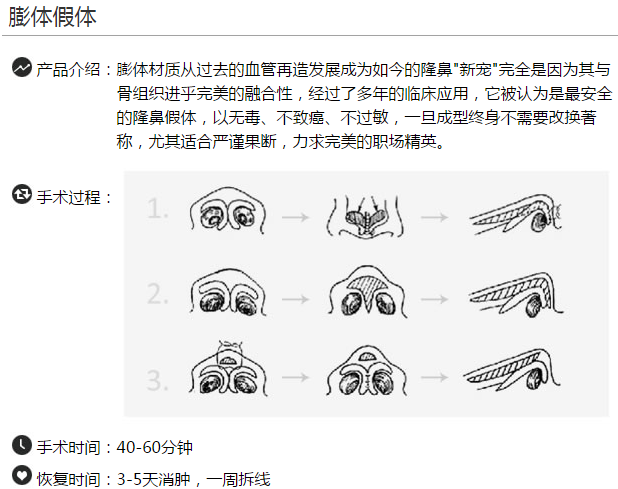 膨体假体

产品介绍：膨体材质从过去的血管再造发展成为如今的隆鼻"新宠"完全是因为其与骨组织进乎完美的融合性，经过了多年的临床应用，它被认为是最安全的隆鼻假体，以无毒、不致癌、不过敏，一旦成型终身不需要改换著称，尤其适合严谨果断，力求完美的职场精英。

手术过程：

1.

2.

3.

手术时间：40-60分钟

恢复时间：3-5天消肿，一周拆线